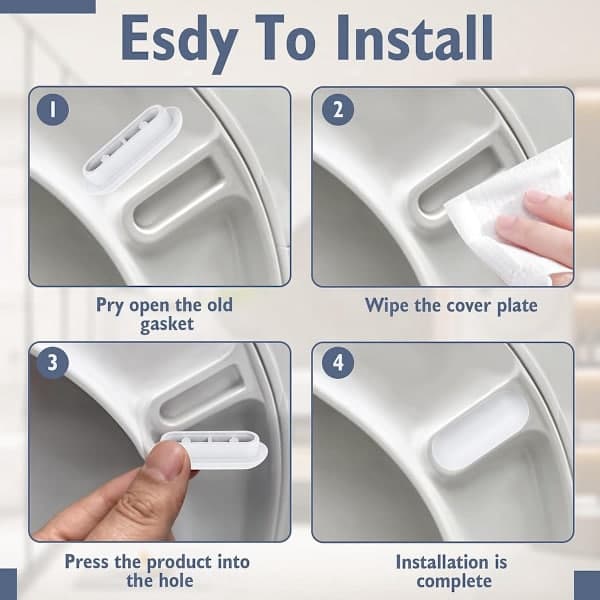 Esdy To Install

1

Pry open the old gasket

2

Wipe the cover plate

3

Press the product into the hole

4

Installation is complete