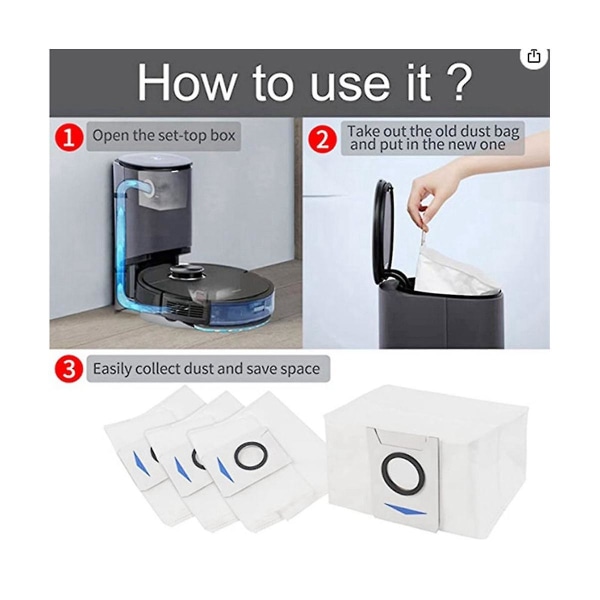 How to use it ?

1 Open the set-top box

2 Take out the old dust bag and put in the new one

3 Easily collect dust and save space