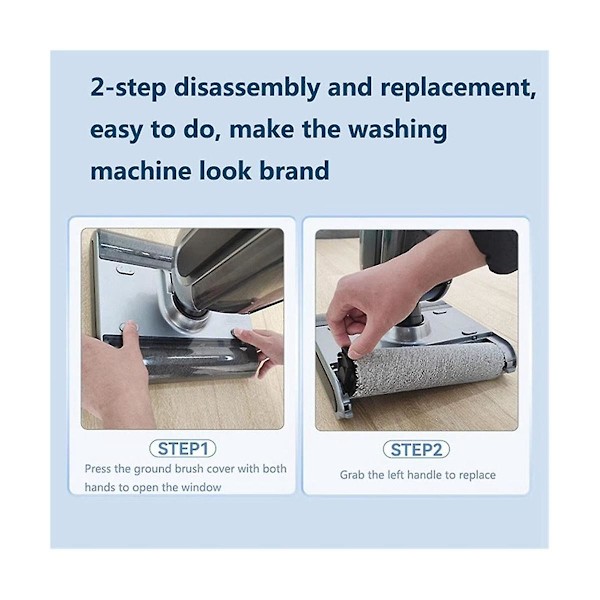 2-step disassembly and replacement, easy to do, make the washing machine look brand

STEP1
Press the ground brush cover with both hands to open the window

STEP2
Grab the left handle to replace