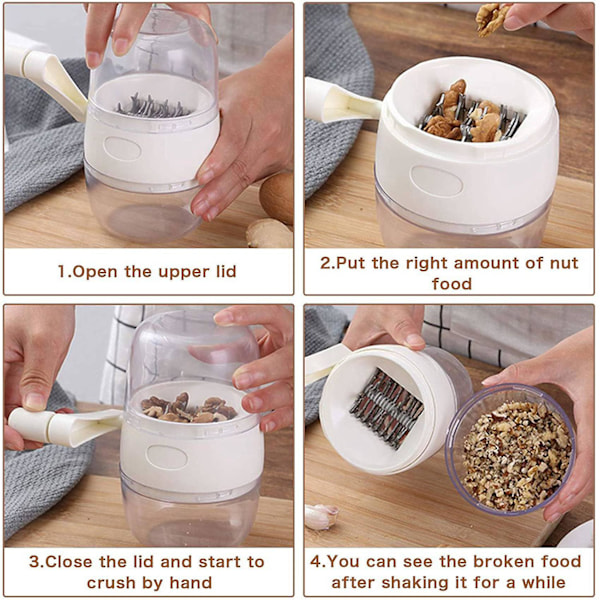 1.Open the upper lid

2.Put the right amount of nut food

3.Close the lid and start to crush by hand

4.You can see the broken food after shaking it for a while