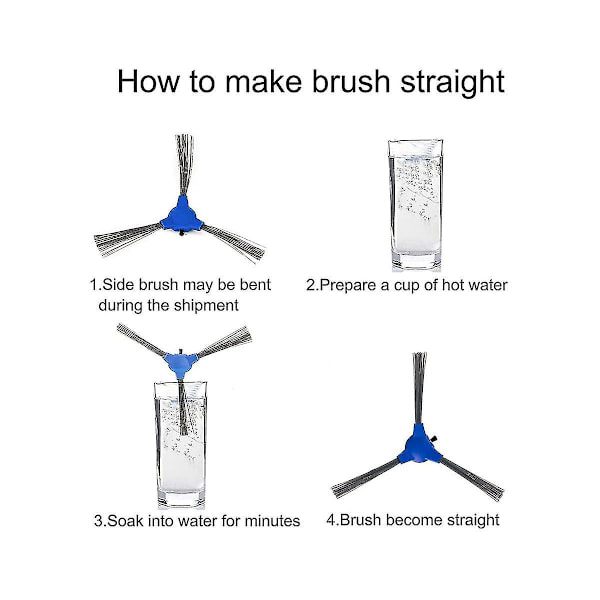 How to make brush straight

1.Side brush may be bent during the shipment

2.Prepare a cup of hot water

3.Soak into water for minutes

4.Brush become straight