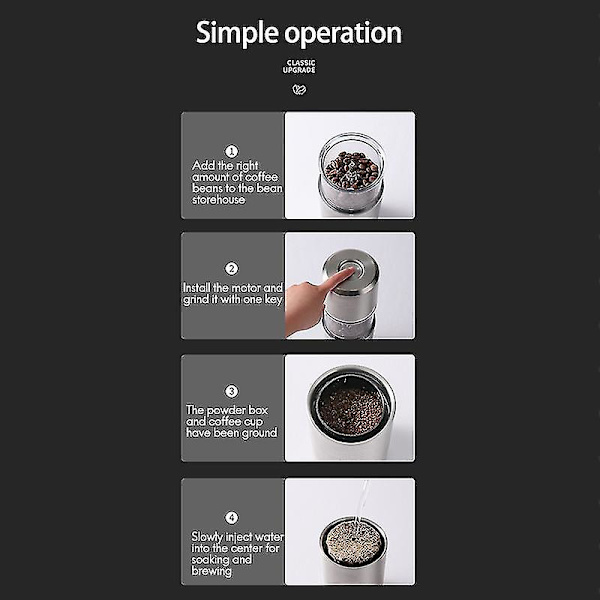 Simple operation

CLASSIC
UPGRADE

1
Add the right amount of coffee beans to the bean storehouse

2
Install the motor and grind it with one key

3
The powder box and coffee cup have been ground

4
Slowly inject water into the center for soaking and brewing