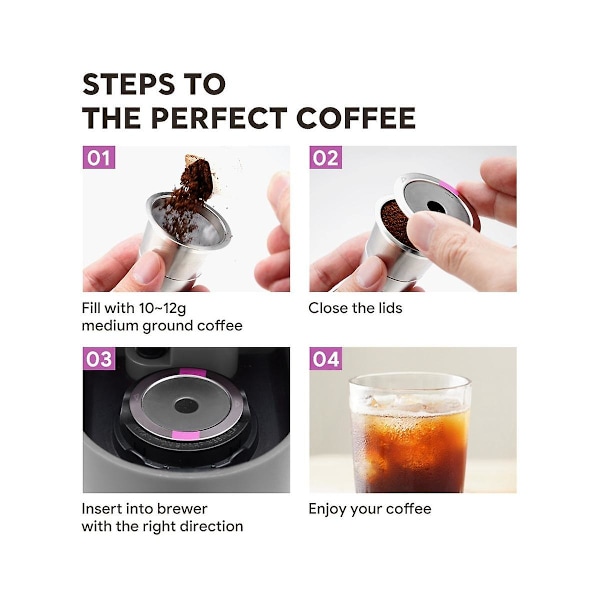 STEPS TO
THE PERFECT COFFEE

01

Fill with 10~12g medium ground coffee

02

Close the lids

03

Insert into brewer with the right direction

04

Enjoy your coffee