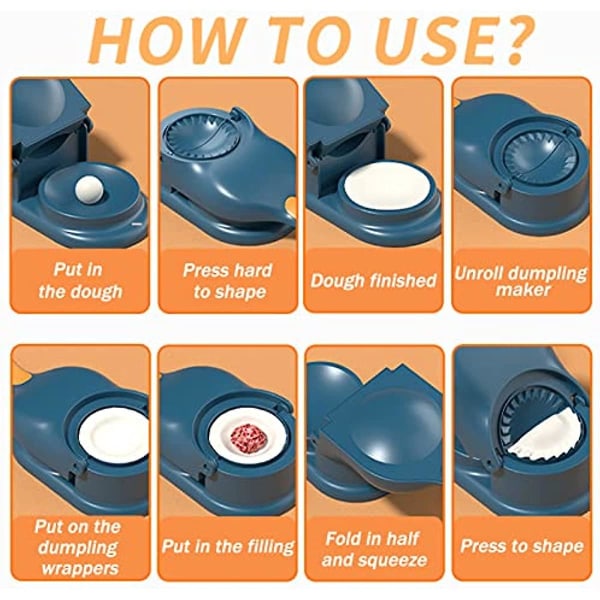 HOW TO USE?

Put in the dough

Press hard to shape

Dough finished

Unroll dumpling maker

Put on the dumpling wrappers

Put in the filling

Fold in half and squeeze

Press to shape