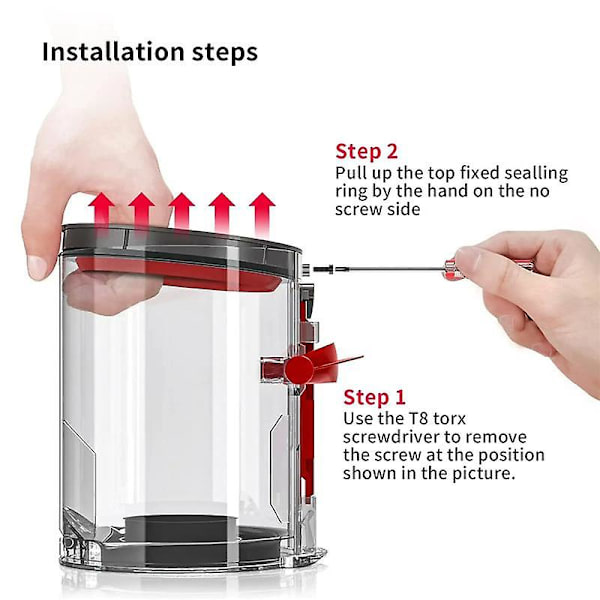 Installation steps

Step 2
Pull up the top fixed sealling ring by the hand on the no screw side

Step 1
Use the T8 torx screwdriver to remove the screw at the position shown in the picture.