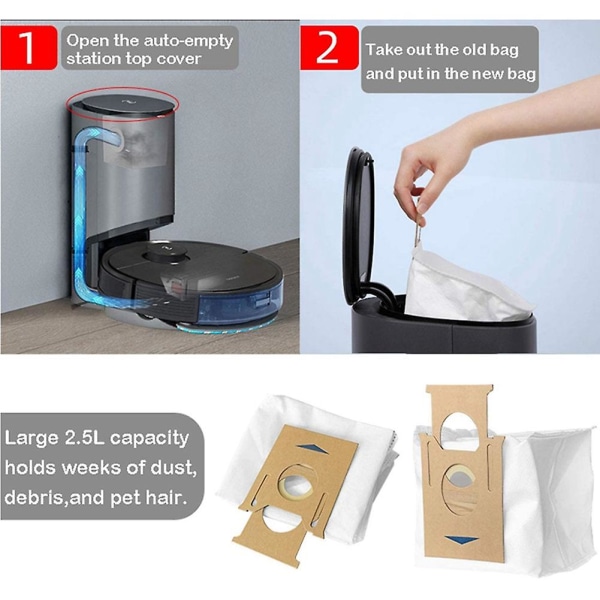 1 Open the auto-empty station top cover

2 Take out the old bag and put in the new bag

Large 2.5L capacity holds weeks of dust, debris,and pet hair.