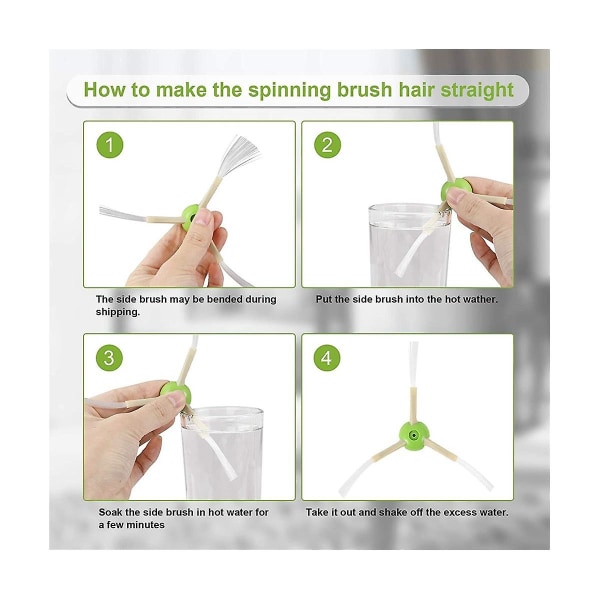 How to make the spinning brush hair straight

1

The side brush may be bended during shipping.

2

Put the side brush into the hot wather.

3

Soak the side brush in hot water for a few minutes

4

Take it out and shake off the excess water.