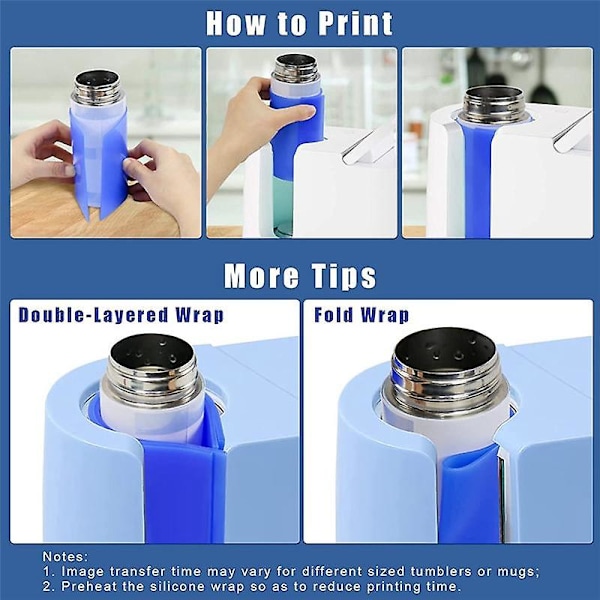 How to Print

More Tips

Double-Layered Wrap

Fold Wrap

Notes:
1. Image transfer time may vary for different sized tumblers or mugs;
2. Preheat the silicone wrap so as to reduce printing time.