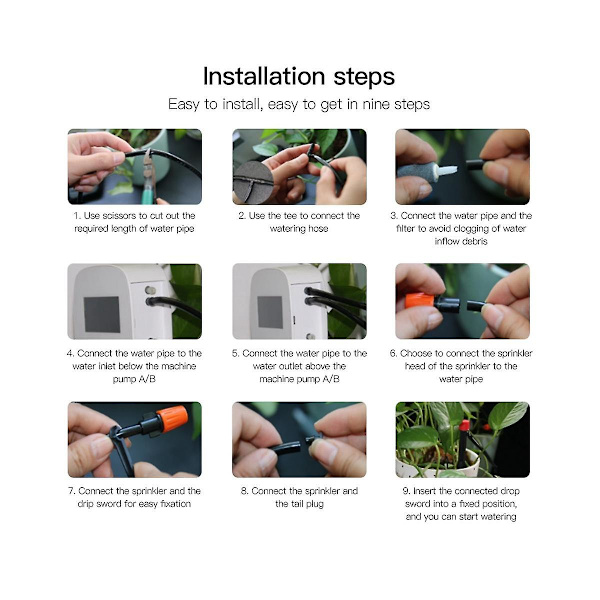 Installation steps

Easy to install, easy to get in nine steps

1. Use scissors to cut out the required length of water pipe

2. Use the tee to connect the watering hose

3. Connect the water pipe and the filter to avoid clogging of water inflow debris

4. Connect the water pipe to the water inlet below the machine pump A/B

5. Connect the water pipe to the water outlet above the machine pump A/B

6. Choose to connect the sprinkler head of the sprinkler to the water pipe

7. Connect the sprinkler and the drip sword for easy fixation

8. Connect the sprinkler and the tail plug

9. Insert the connected drop sword into a fixed position, and you can start watering