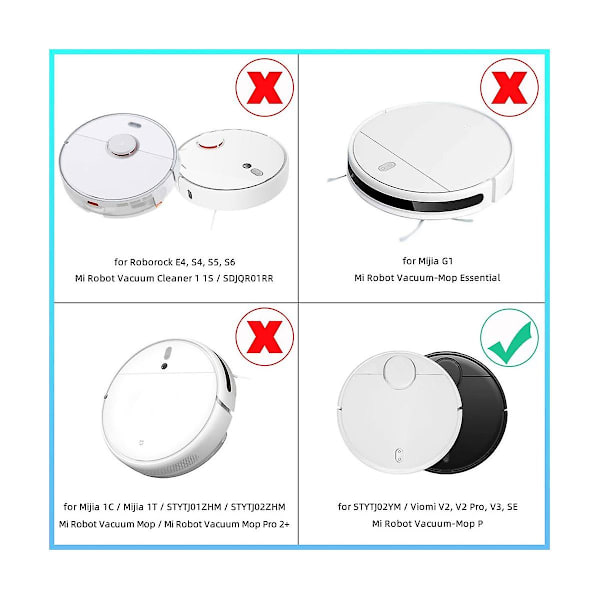 for Roborock E4, S4, S5, S6
Mi Robot Vacuum Cleaner 1 1S / SDJQR01RR

for Mijia G1
Mi Robot Vacuum-Mop Essential

for Mijia 1C / Mijia 1T / STYTJ01ZHM / STYTJ02ZHM
Mi Robot Vacuum Mop / Mi Robot Vacuum Mop Pro 2+

for STYTJ02YM / Viomi V2, V2 Pro, V3, SE
Mi Robot Vacuum-Mop P