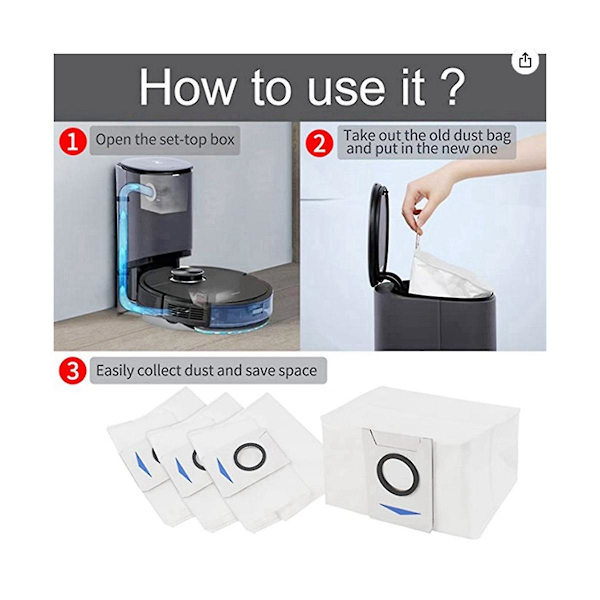 How to use it ?

1 Open the set-top box

2 Take out the old dust bag and put in the new one

3 Easily collect dust and save space