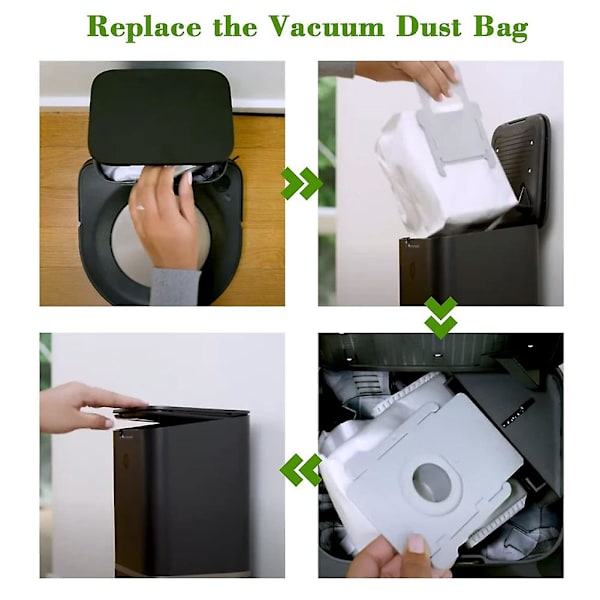 Replace the Vacuum Dust Bag