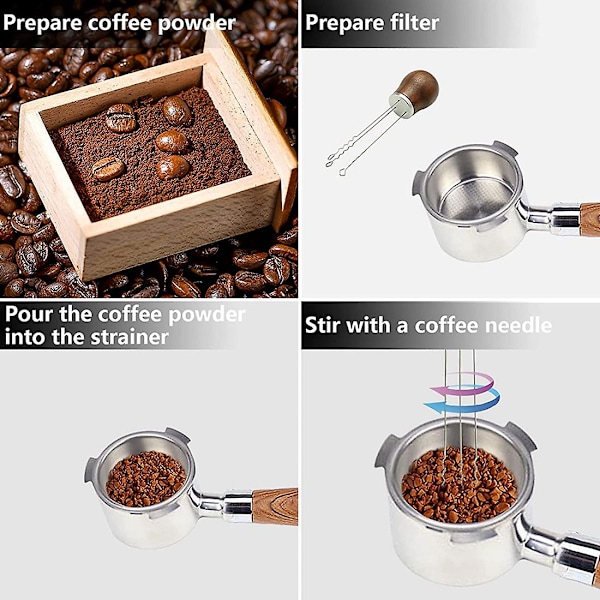 Prepare coffee powder

Prepare filter

Pour the coffee powder into the strainer

Stir with a coffee needle