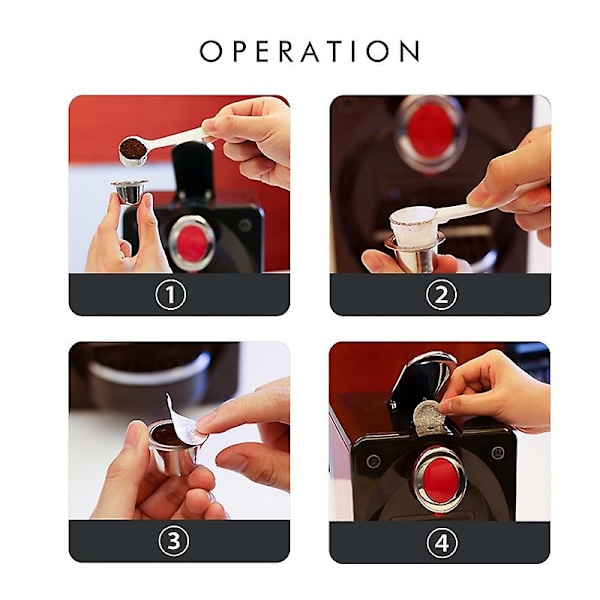 OPERATION

1

2

3

4