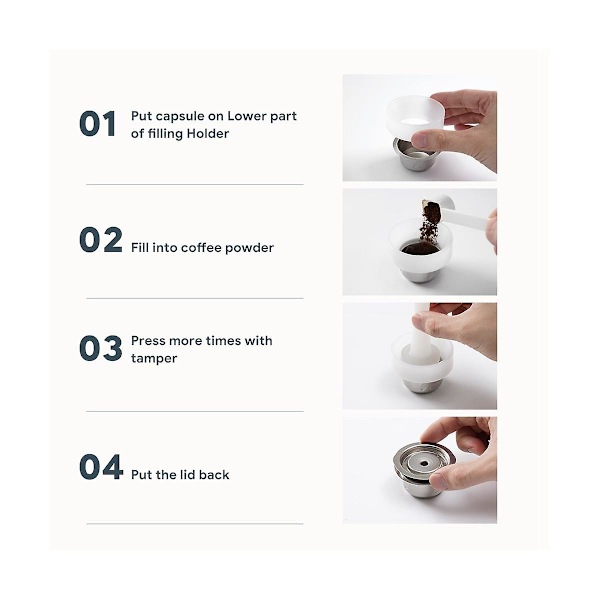 01 Put capsule on Lower part of filling Holder

02 Fill into coffee powder

03 Press more times with tamper

04 Put the lid back