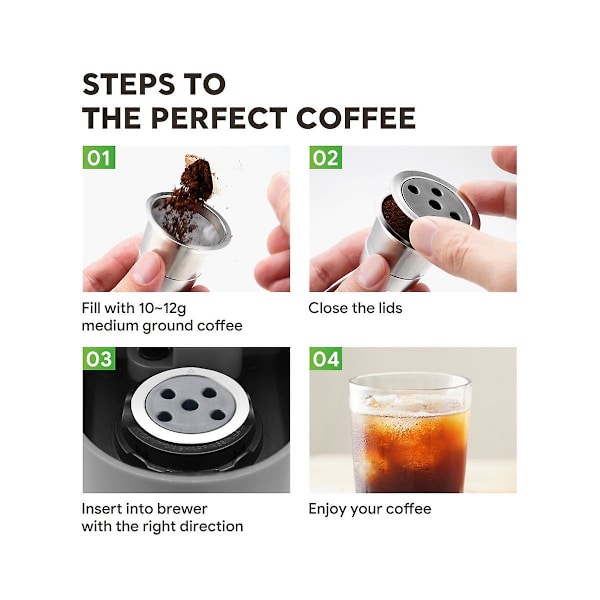 STEPS TO
THE PERFECT COFFEE

01

Fill with 10~12g medium ground coffee

02

Close the lids

03

Insert into brewer with the right direction

04

Enjoy your coffee