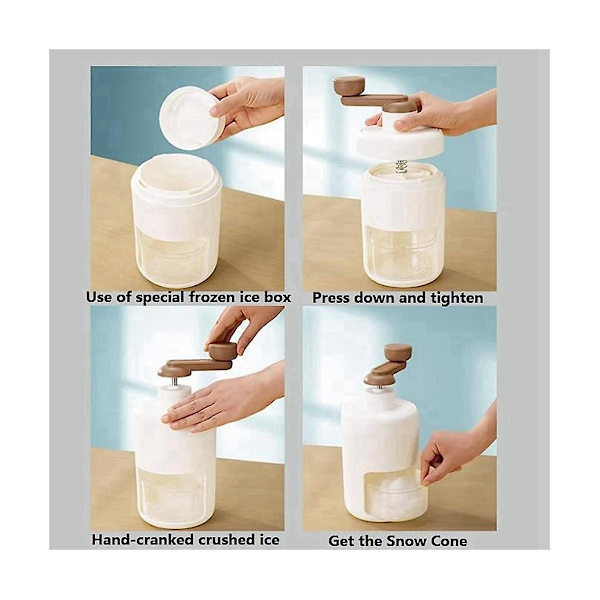 Use of special frozen ice box

Press down and tighten

Hand-cranked crushed ice

Get the Snow Cone