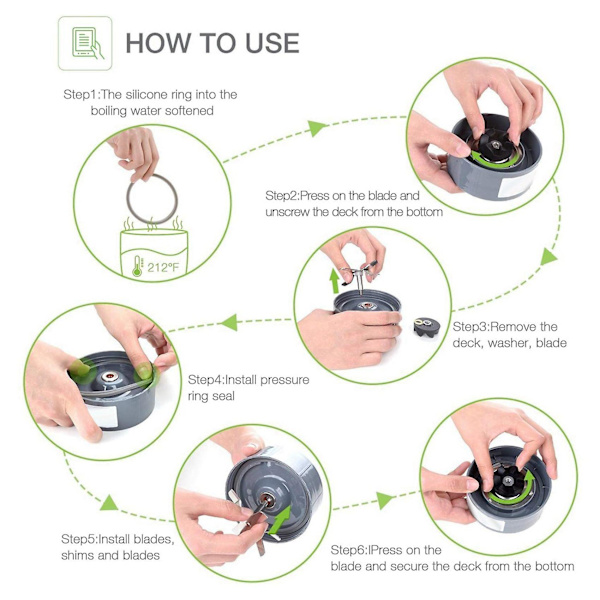 HOW TO USE

Step1:The silicone ring into the boiling water softened

212°F

Step2:Press on the blade and unscrew the deck from the bottom

Step3:Remove the deck, washer, blade

Step4:Install pressure ring seal

Step5:Install blades, shims and blades

Step6:IPress on the blade and secure the deck from the bottom