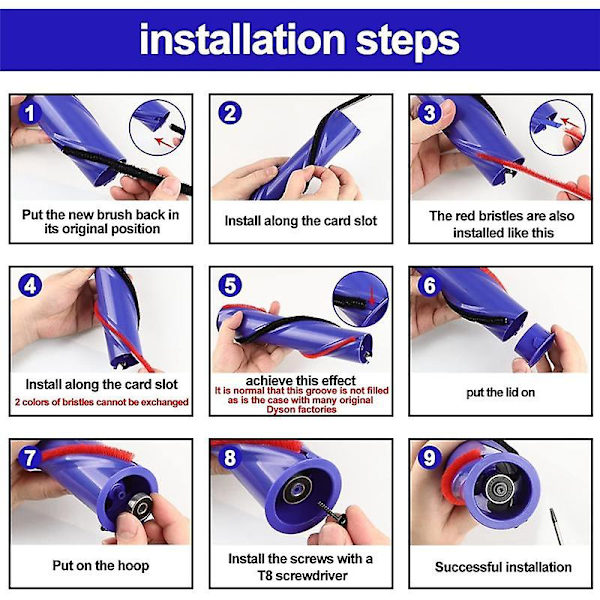 installation steps

1
Put the new brush back in its original position

2
Install along the card slot

3
The red bristles are also installed like this

4
Install along the card slot
2 colors of bristles cannot be exchanged

5
achieve this effect
It is normal that this groove is not filled as is the case with many original Dyson factories

6
put the lid on

7
Put on the hoop

8
Install the screws with a T8 screwdriver

9
Successful installation