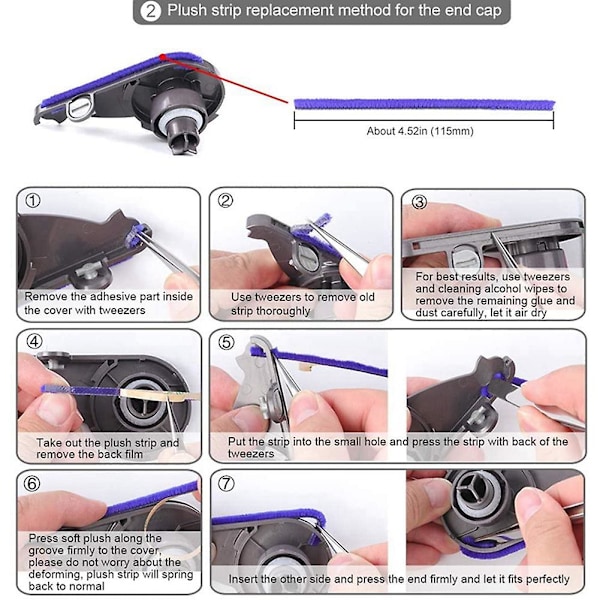 ② Plush strip replacement method for the end cap

About 4.52in (115mm)

①
Remove the adhesive part inside the cover with tweezers

②
Use tweezers to remove old strip thoroughly

③
For best results, use tweezers and cleaning alcohol wipes to remove the remaining glue and dust carefully, let it air dry

④
Take out the plush strip and remove the back film

⑤
Put the strip into the small hole and press the strip with back of the tweezers

⑥
Press soft plush along the groove firmly to the cover, please do not worry about the deforming, plush strip will spring back to normal

⑦
Insert the other side and press the end firmly and let it fits perfectly