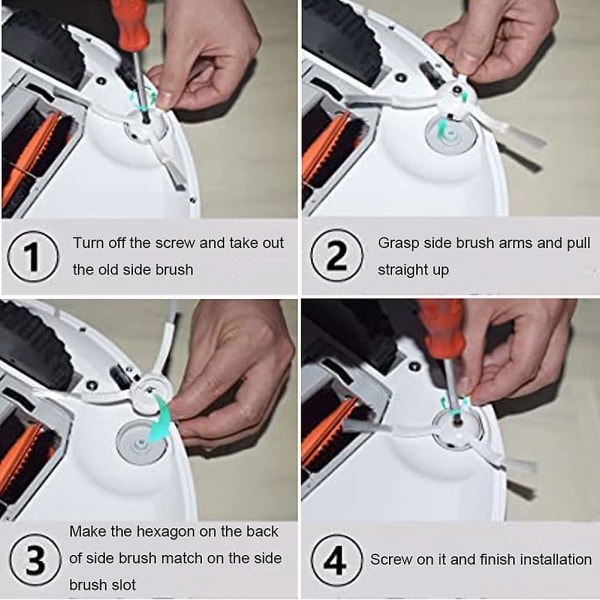 1 Turn off the screw and take out the old side brush

2 Grasp side brush arms and pull straight up

3 Make the hexagon on the back of side brush match on the side brush slot

4 Screw on it and finish installation