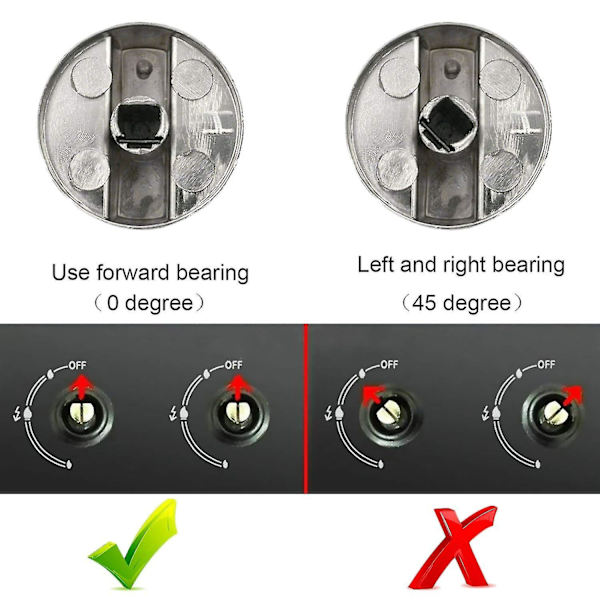 Use forward bearing
（0 degree）

Left and right bearing
（45 degree）

OFF

OFF

OFF

OFF