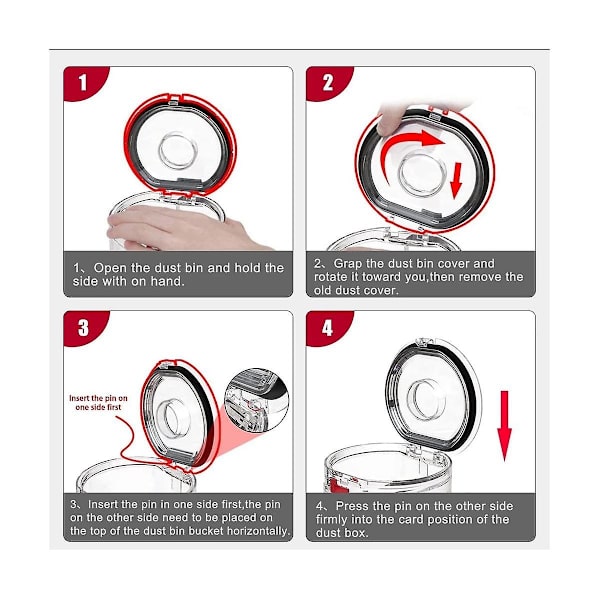 1

1、Open the dust bin and hold the side with on hand.

2

2、Grap the dust bin cover and rotate it toward you,then remove the old dust cover.

3

Insert the pin on one side first

3、Insert the pin in one side first,the pin on the other side need to be placed on the top of the dust bin bucket horizontally.

4

4、Press the pin on the other side firmly into the card position of the dust box.