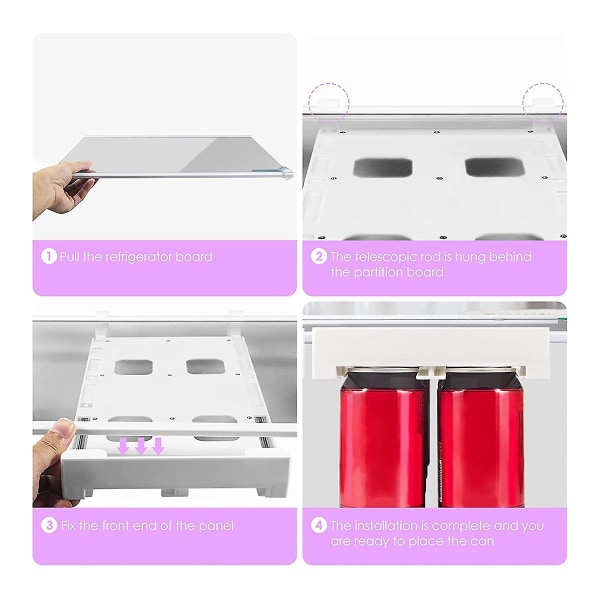 1 Pull the refrigerator board

2 The telescopic rod is hung behind the partition board

3 Fix the front end of the panel

4 The installation is complete and you are ready to place the can