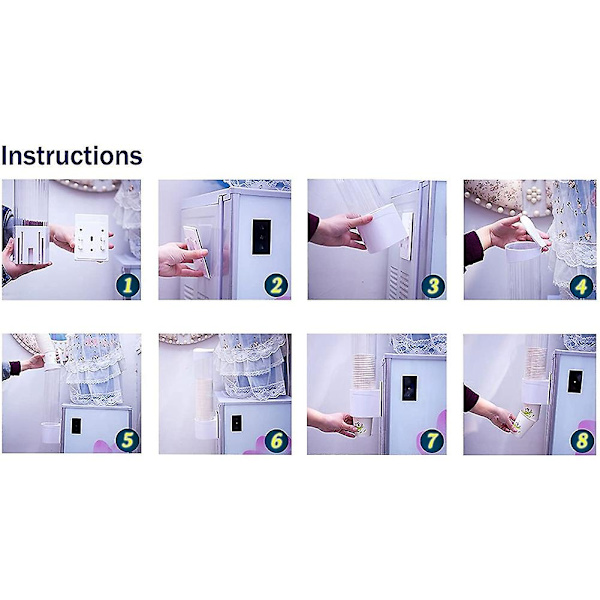 Instructions

1

2

3

4

5

6

7

8