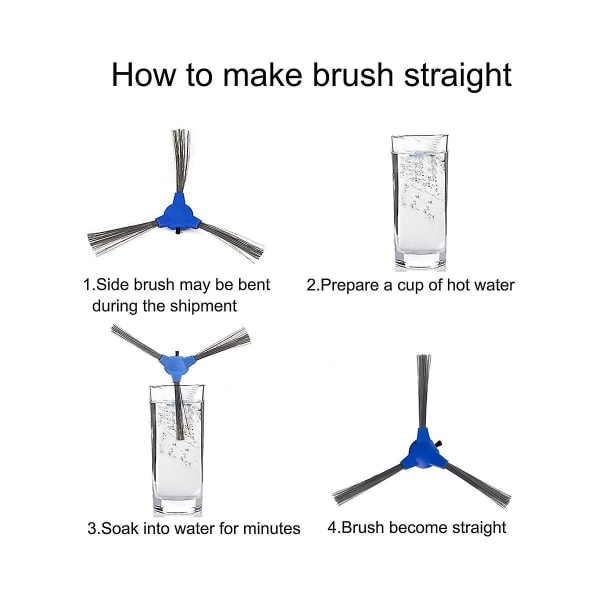 How to make brush straight

1.Side brush may be bent during the shipment

2.Prepare a cup of hot water

3.Soak into water for minutes

4.Brush become straight