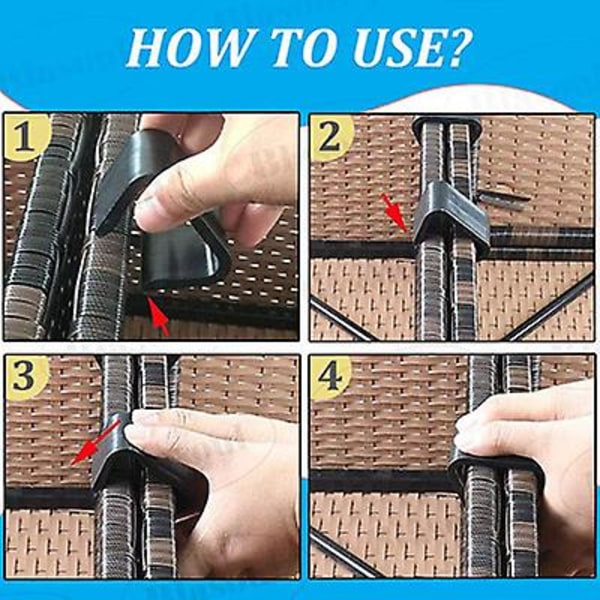 HOW TO USE?

1

2

3

4