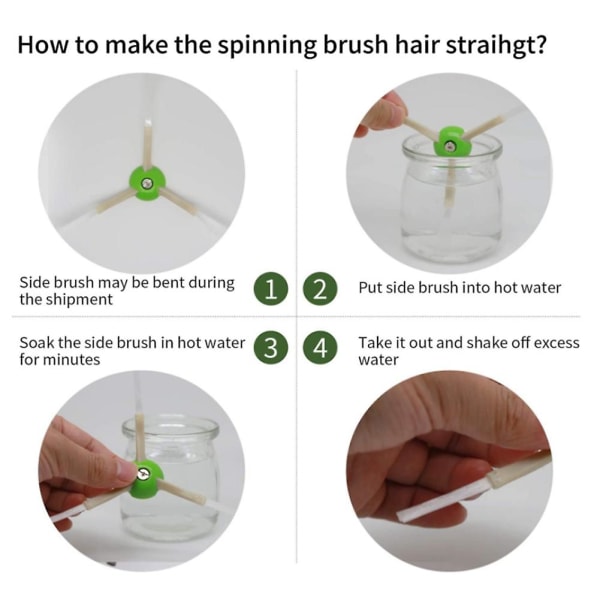 How to make the spinning brush hair straihgt?

Side brush may be bent during the shipment

1

2

Put side brush into hot water

Soak the side brush in hot water for minutes

3

4

Take it out and shake off excess water