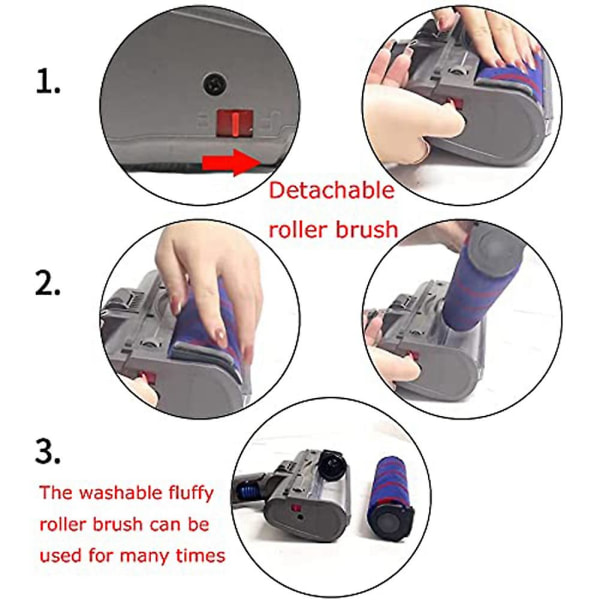 1.

Detachable roller brush

2.

3.

The washable fluffy roller brush can be used for many times