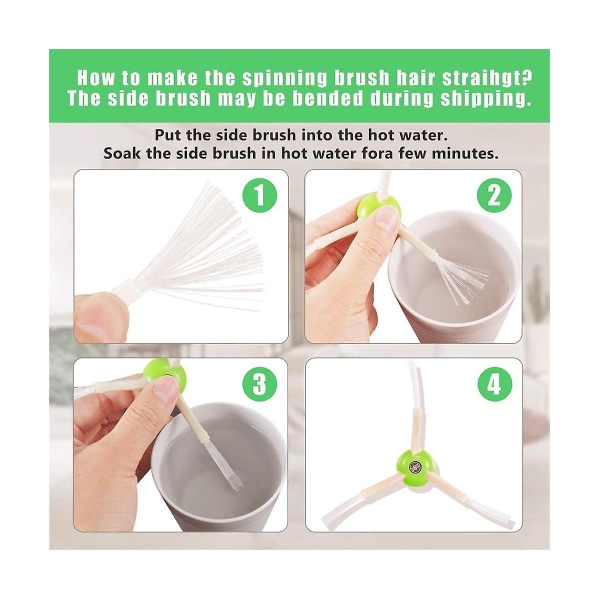 How to make the spinning brush hair straihgt?
The side brush may be bended during shipping.

Put the side brush into the hot water.
Soak the side brush in hot water fora few minutes.

1

2

3

4