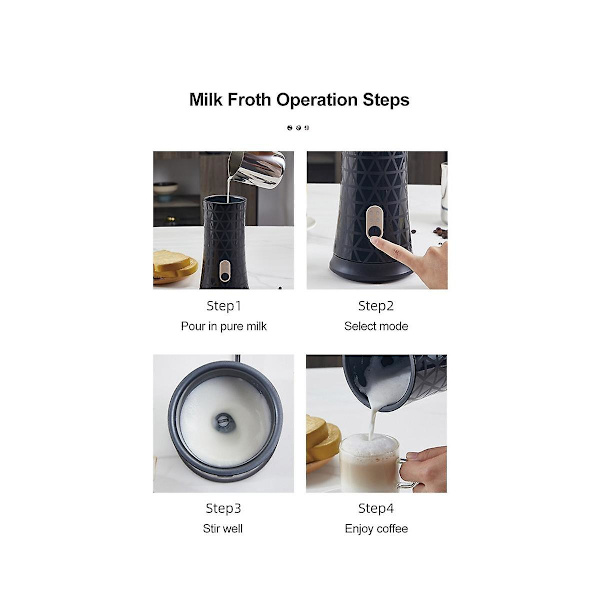 Milk Froth Operation Steps

Step1
Pour in pure milk

Step2
Select mode

Step3
Stir well

Step4
Enjoy coffee