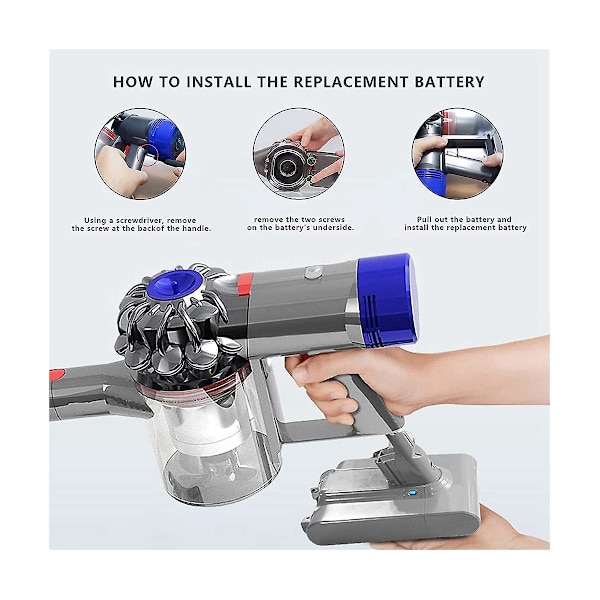 HOW TO INSTALL THE REPLACEMENT BATTERY

Using a screwdriver, remove the screw at the backof the handle.

remove the two screws on the battery's underside.

Pull out the battery and install the replacement battery