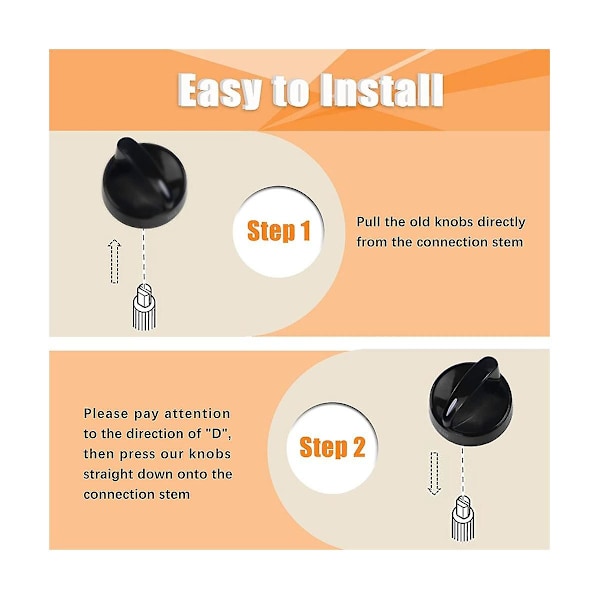 Easy to Install

Step 1

Pull the old knobs directly from the connection stem

Please pay attention to the direction of "D", then press our knobs straight down onto the connection stem

Step 2