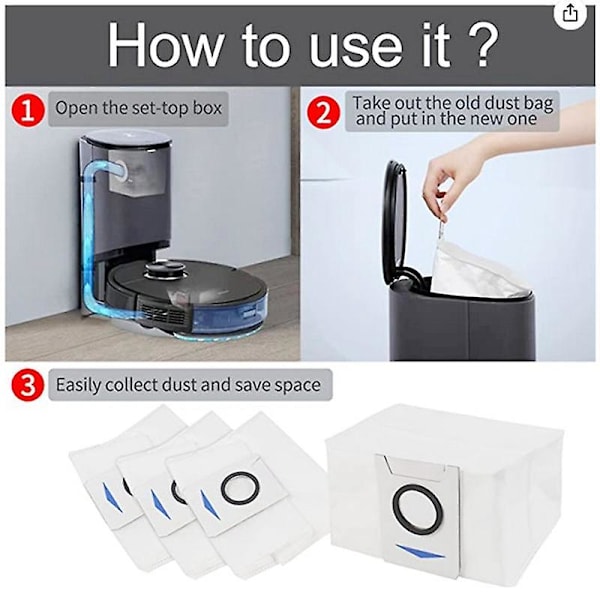 How to use it ?

1 Open the set-top box

2 Take out the old dust bag and put in the new one

3 Easily collect dust and save space