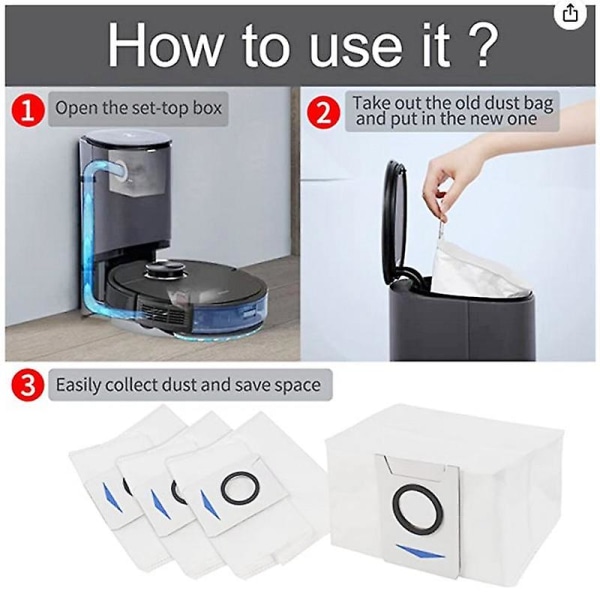 How to use it ?

1 Open the set-top box

2 Take out the old dust bag and put in the new one

3 Easily collect dust and save space