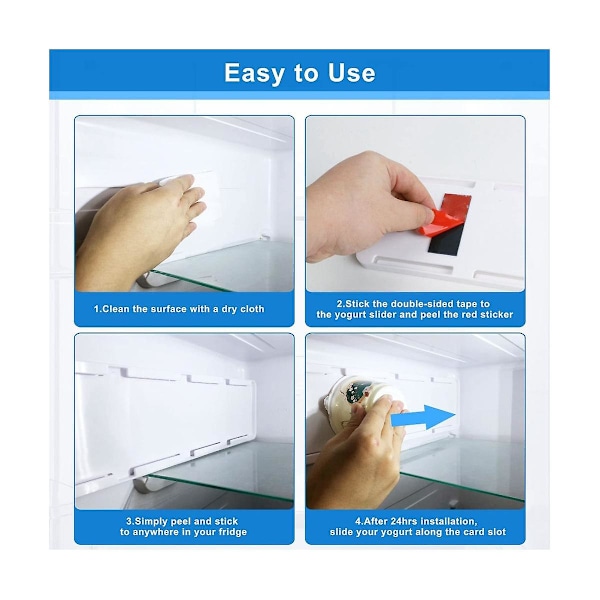 Easy to Use

1.Clean the surface with a dry cloth

2.Stick the double-sided tape to the yogurt slider and peel the red sticker

3.Simply peel and stick to anywhere in your fridge

4.After 24hrs installation, slide your yogurt along the card slot