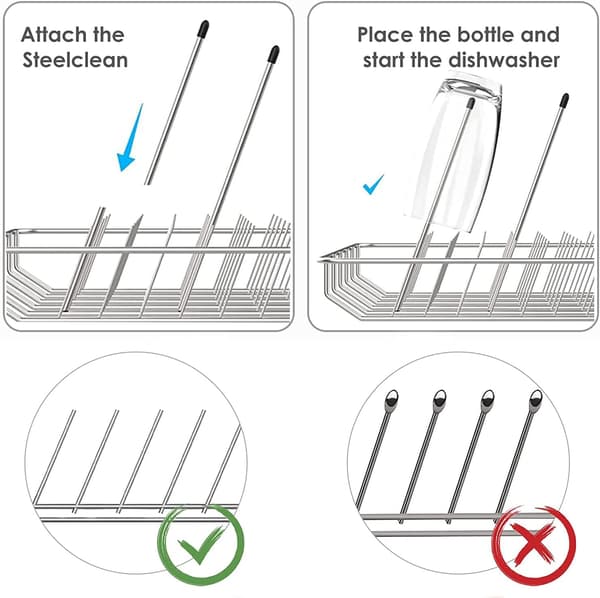 Attach the Steelclean

Place the bottle and start the dishwasher