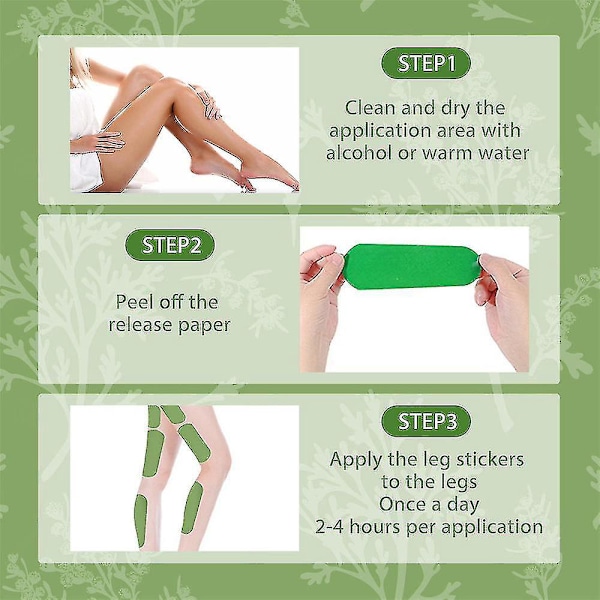 STEP1

Clean and dry the application area with alcohol or warm water

STEP2

Peel off the release paper

STEP3

Apply the leg stickers to the legs
Once a day
2-4 hours per application