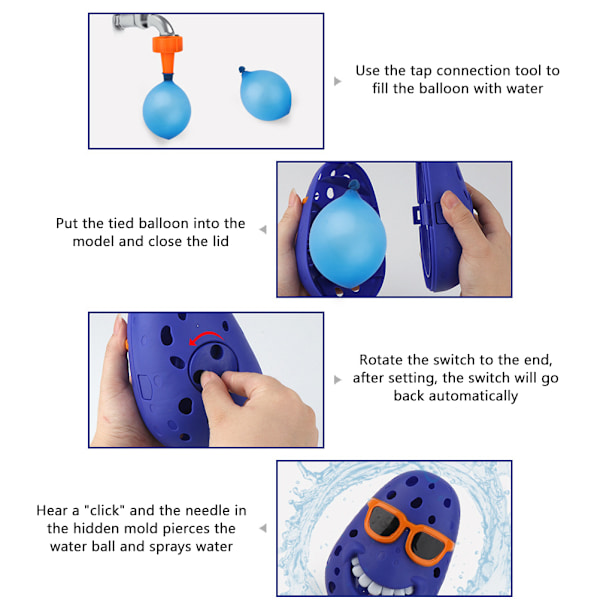 Use the tap connection tool to fill the balloon with water

Put the tied balloon into the model and close the lid

Rotate the switch to the end, after setting, the switch will go back automatically

Hear a "click" and the needle in the hidden mold pierces the water ball and sprays water