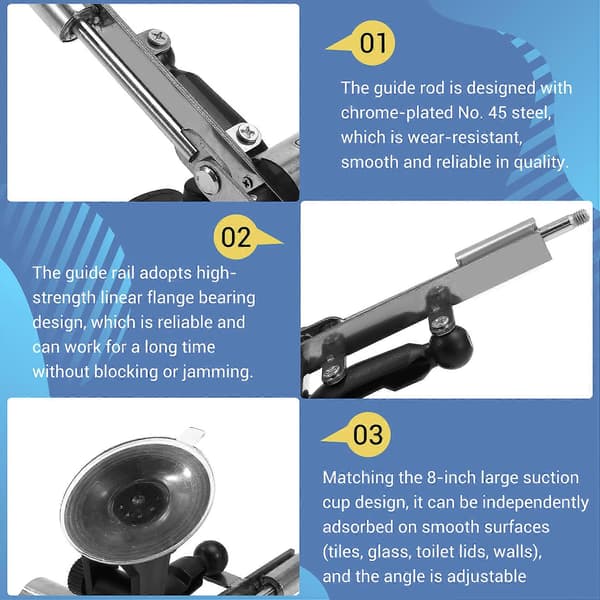 01

The guide rod is designed with chrome-plated No. 45 steel, which is wear-resistant, smooth and reliable in quality.

02

The guide rail adopts high-strength linear flange bearing design, which is reliable and can work for a long time without blocking or jamming.

03

Matching the 8-inch large suction cup design, it can be independently adsorbed on smooth surfaces (tiles, glass, toilet lids, walls), and the angle is adjustable