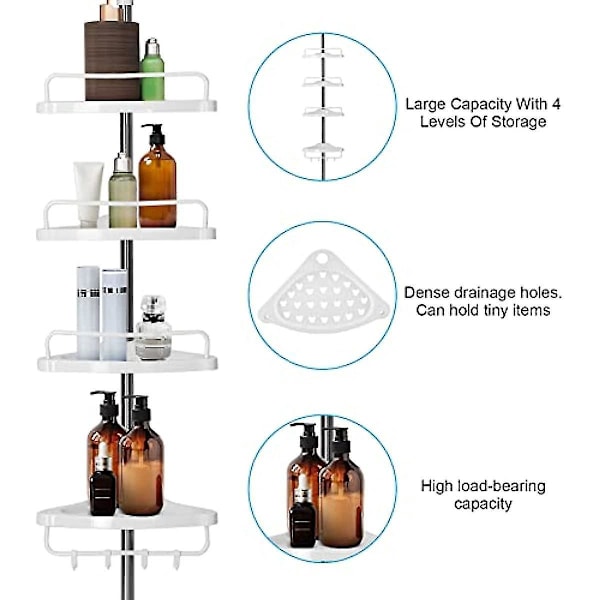 Large Capacity With 4 Levels Of Storage

Dense drainage holes. Can hold tiny items

High load-bearing capacity