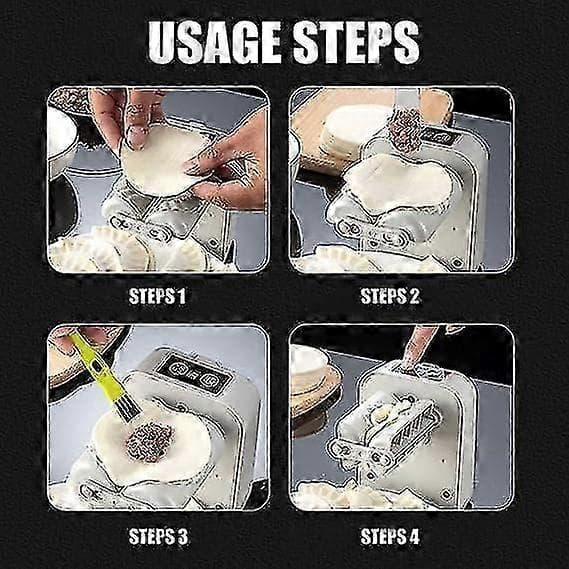 USAGE STEPS

STEPS 1

STEPS 2

STEPS 3

STEPS 4