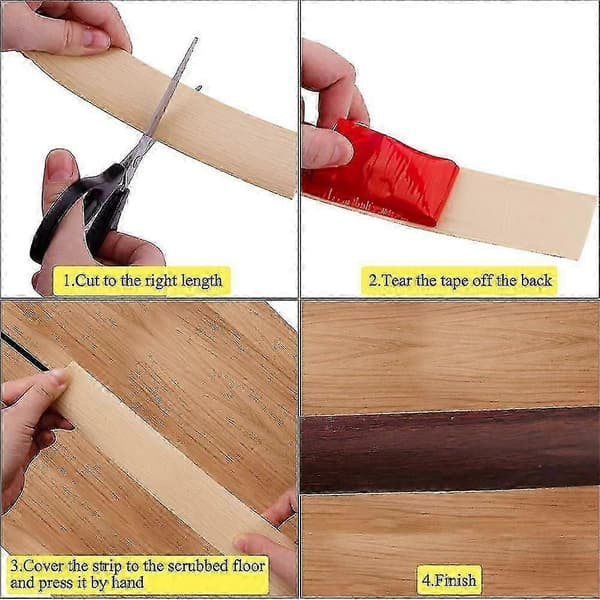 1.Cut to the right length

2.Tear the tape off the back

3.Cover the strip to the scrubbed floor and press it by hand

4.Finish