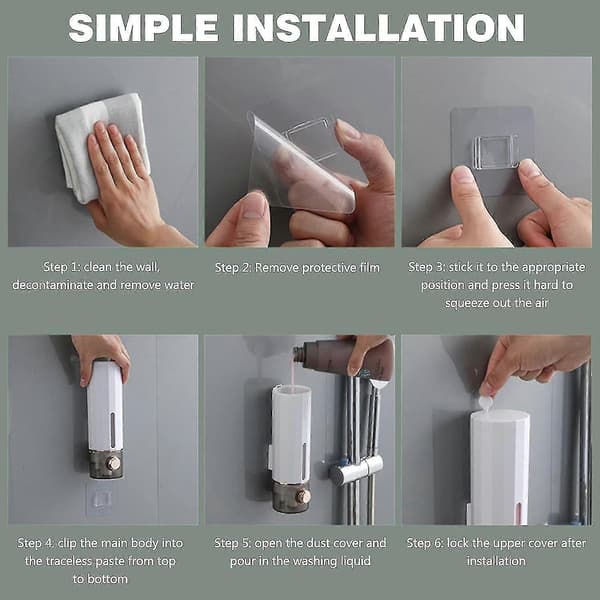 SIMPLE INSTALLATION

Step 1: clean the wall, decontaminate and remove water

Step 2: Remove protective film

Step 3: stick it to the appropriate position and press it hard to squeeze out the air

Step 4: clip the main body into the traceless paste from top to bottom

Step 5: open the dust cover and pour in the washing liquid

Step 6: lock the upper cover after installation