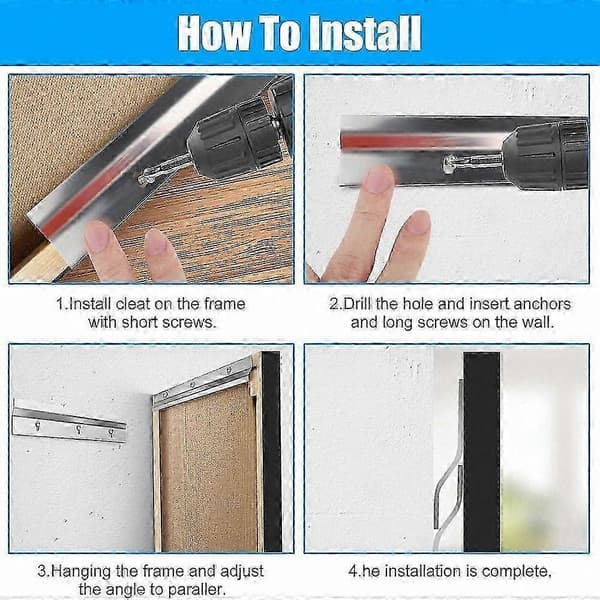 How To Install

1.Install cleat on the frame with short screws.

2.Drill the hole and insert anchors and long screws on the wall.

3.Hanging the frame and adjust the angle to paraller.

4.he installation is complete.