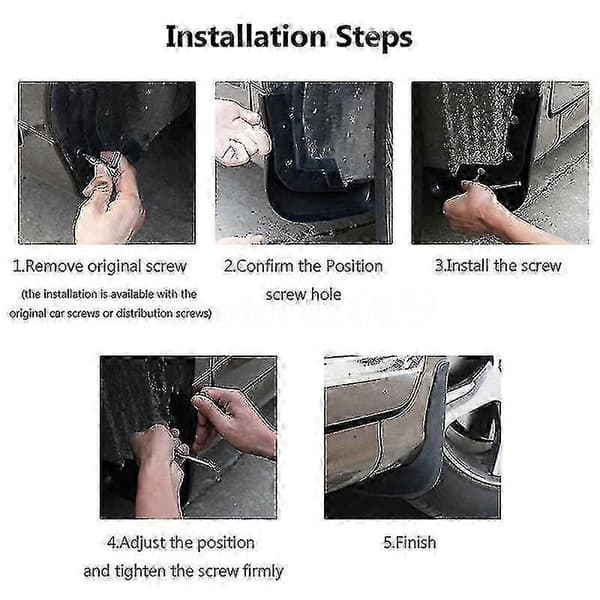 Installation Steps

1.Remove original screw
(the installation is available with the original car screws or distribution screws)

2.Confirm the Position screw hole

3.Install the screw

4.Adjust the position and tighten the screw firmly

5.Finish